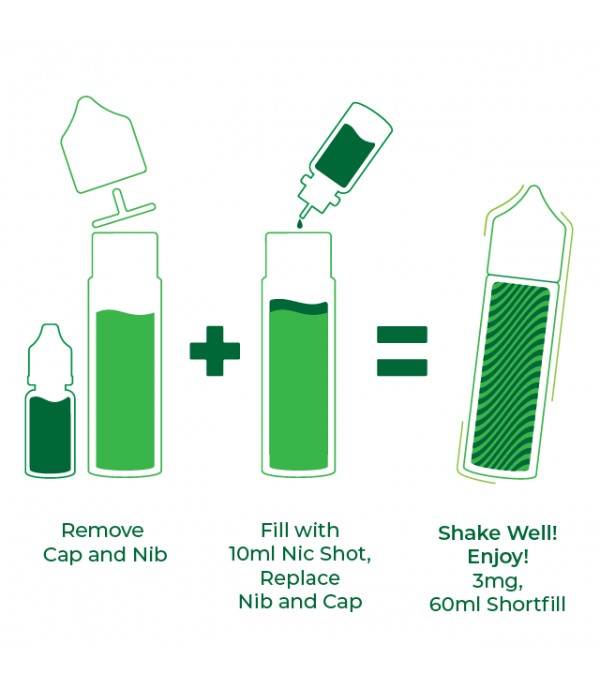 Remove
Cap and Nib

Fill with
10ml Nic Shot,
Replace
Nib and Cap

Shake Well!
Enjoy!
3mg,
60ml Shortfill